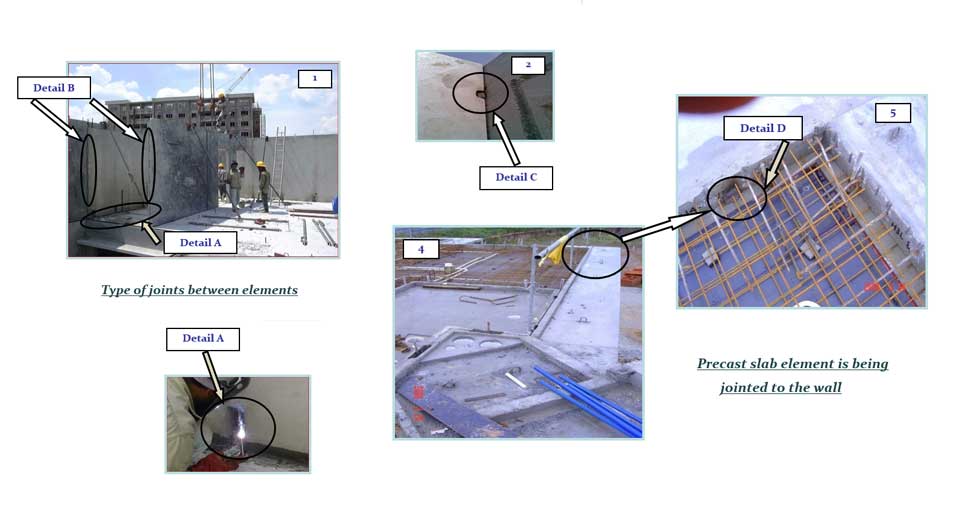 Detail B

1

Detail A

Type of joints between elements

Detail A

2

Detail C

4

Detail D

5

Precast slab element is being jointed to the wall